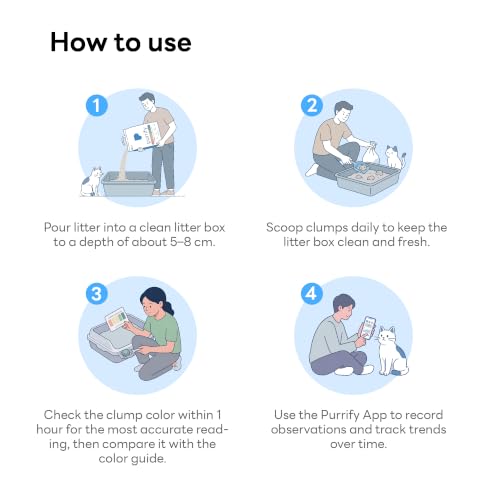 How to use

1

Pour litter into a clean litter box to a depth of about 5–8 cm.

2

Scoop clumps daily to keep the litter box clean and fresh.

3

Check the clump color within 1 hour for the most accurate reading, then compare it with the color guide.

4

Use the Purrify App to record observations and track trends over time.