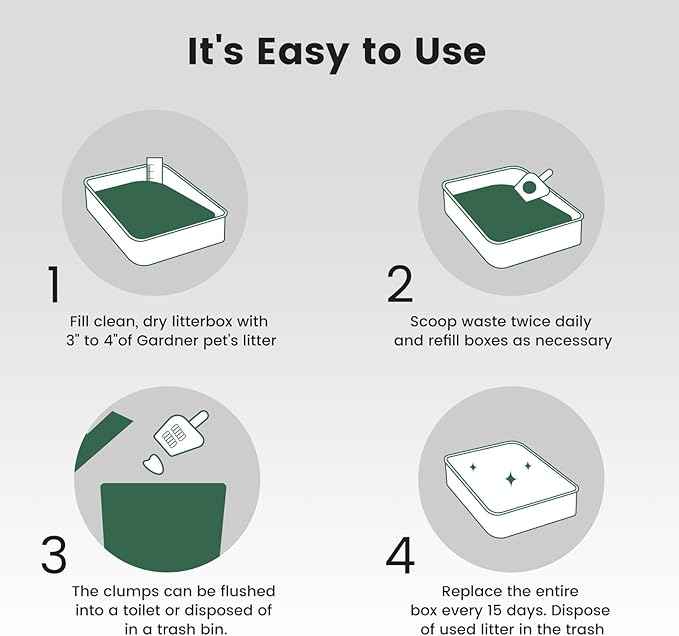 It's Easy to Use

1

Fill clean, dry litterbox with 3" to 4"of Gardner pet's litter

2

Scoop waste twice daily and refill boxes as necessary

3

The clumps can be flushed into a toilet or disposed of in a trash bin.

4

Replace the entire box every 15 days. Dispose of used litter in the trash