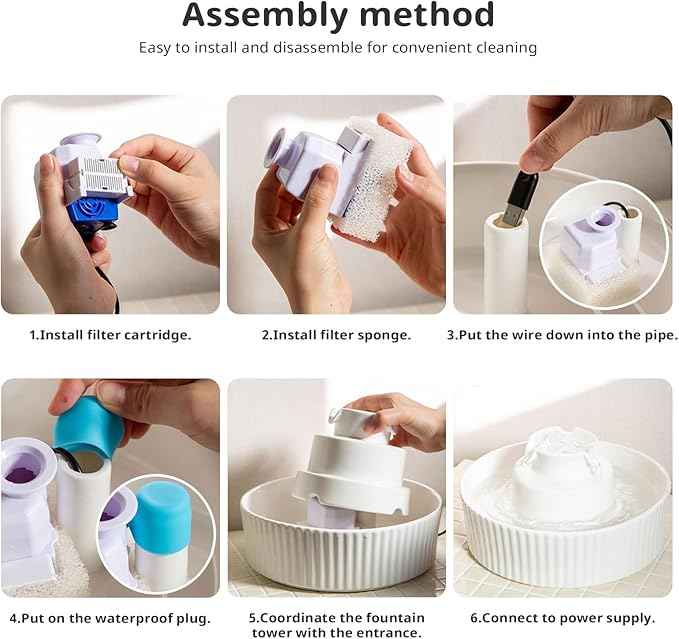 Assembly method

Easy to install and disassemble for convenient cleaning

1.Install filter cartridge.

2.Install filter sponge.

3.Put the wire down into the pipe.

4.Put on the waterproof plug.

5.Coordinate the fountain tower with the entrance.

6.Connect to power supply.