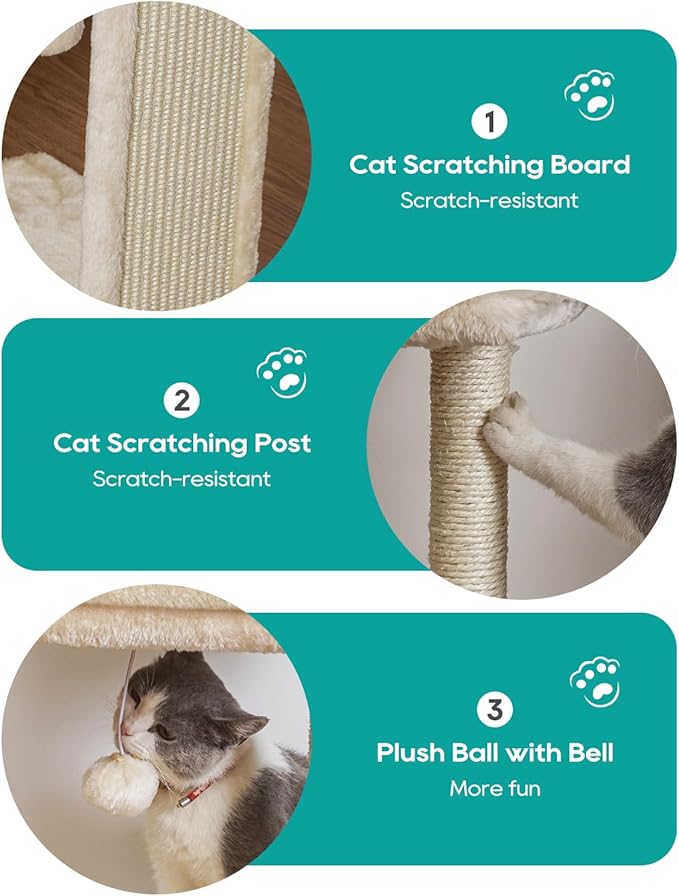 1
Cat Scratching Board
Scratch-resistant

2
Cat Scratching Post
Scratch-resistant

3
Plush Ball with Bell
More fun