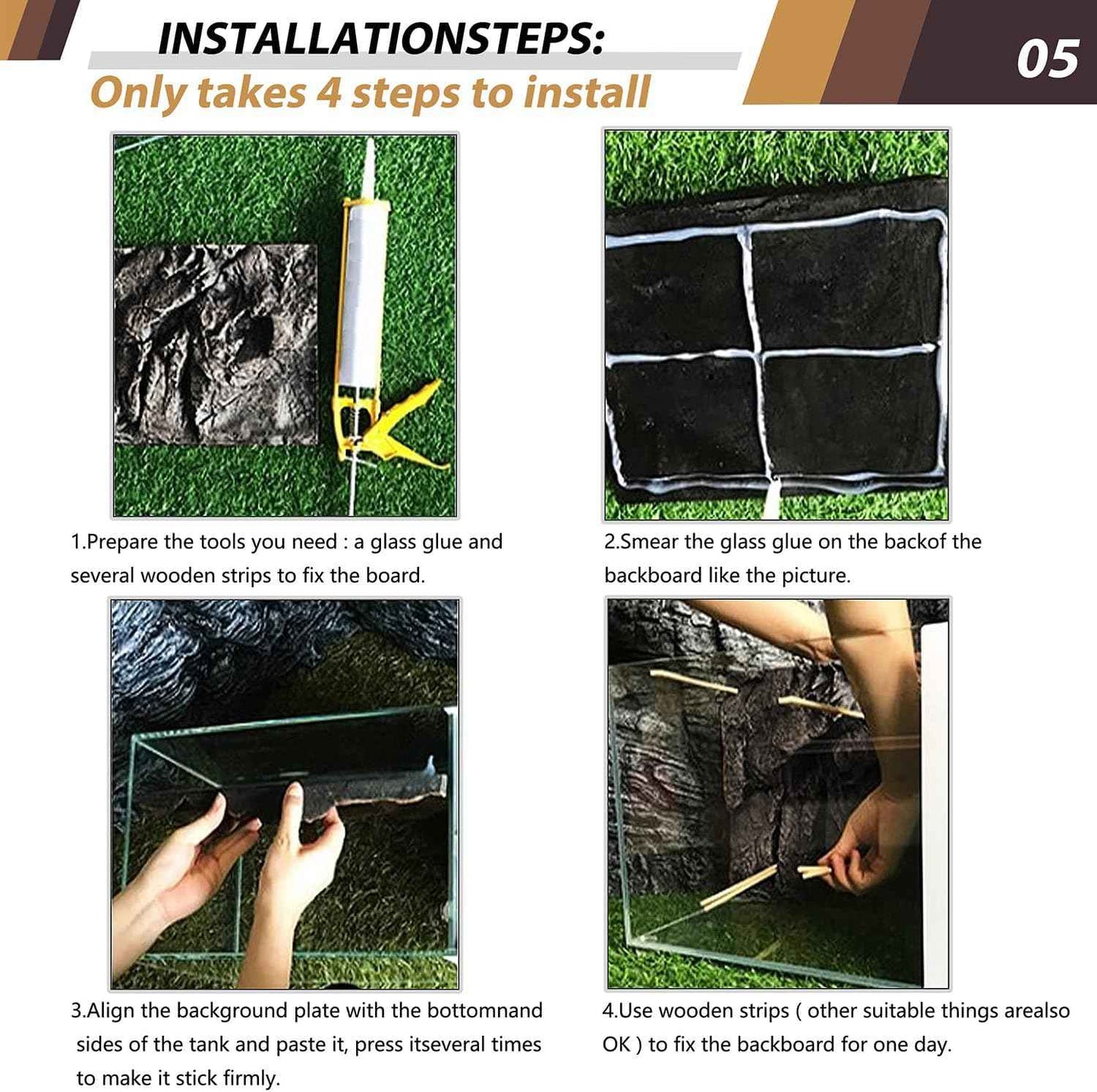 INSTALLATIONSTEPS:
Only takes 4 steps to install

05

1.Prepare the tools you need : a glass glue and several wooden strips to fix the board.

2.Smear the glass glue on the backof the backboard like the picture.

3.Align the background plate with the bottomnand sides of the tank and paste it, press itseveral times to make it stick firmly.

4.Use wooden strips ( other suitable things arealso OK ) to fix the backboard for one day.