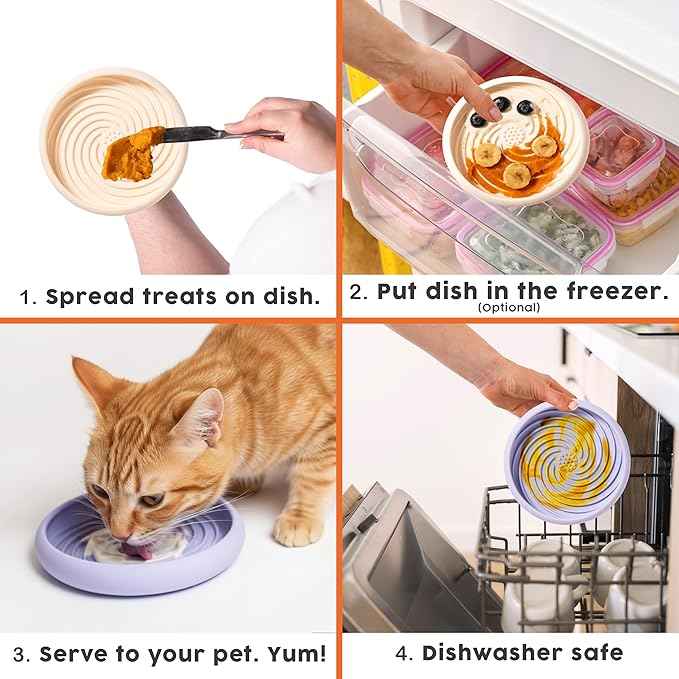 1. Spread treats on dish.

2. Put dish in the freezer.
(Optional)

3. Serve to your pet. Yum!

4. Dishwasher safe