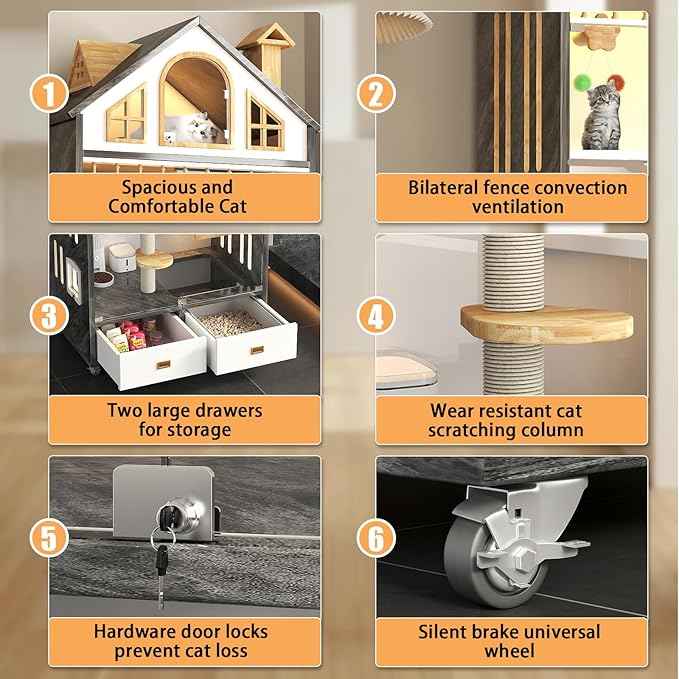 1

Spacious and Comfortable Cat

2

Bilateral fence convection ventilation

3

Two large drawers for storage

4

Wear resistant cat scratching column

5

Hardware door locks prevent cat loss

6

Silent brake universal wheel