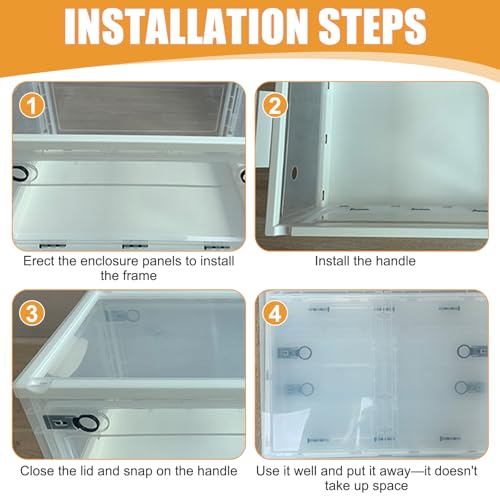 INSTALLATION STEPS

1

Erect the enclosure panels to install the frame

2

Install the handle

3

Close the lid and snap on the handle

4

Use it well and put it away—it doesn't take up space