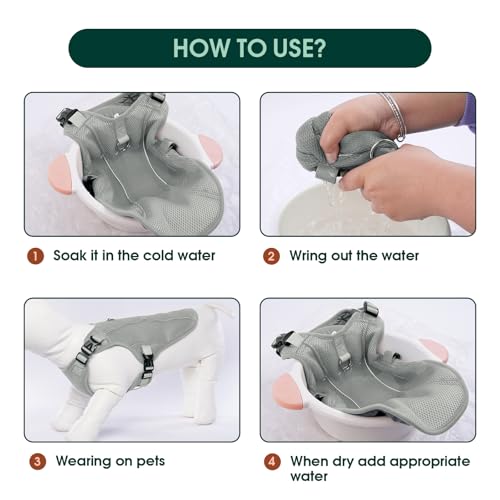 HOW TO USE?

1 Soak it in the cold water

2 Wring out the water

3 Wearing on pets

4 When dry add appropriate water