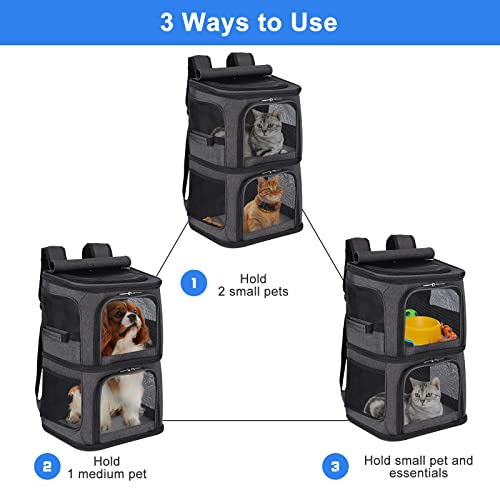 3 Ways to Use

1
Hold
2 small pets

2
Hold
1 medium pet

3
Hold small pet and
essentials