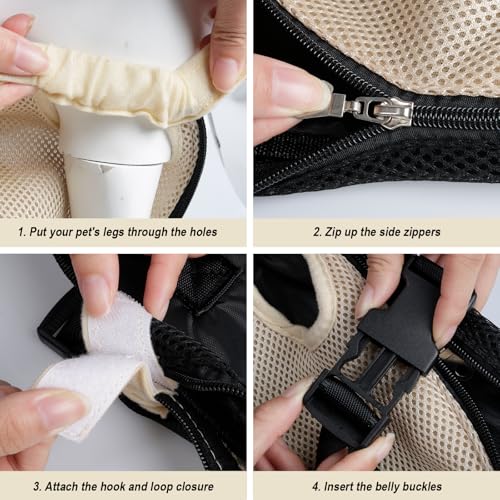 1. Put your pet's legs through the holes

2. Zip up the side zippers

3. Attach the hook and loop closure

4. Insert the belly buckles