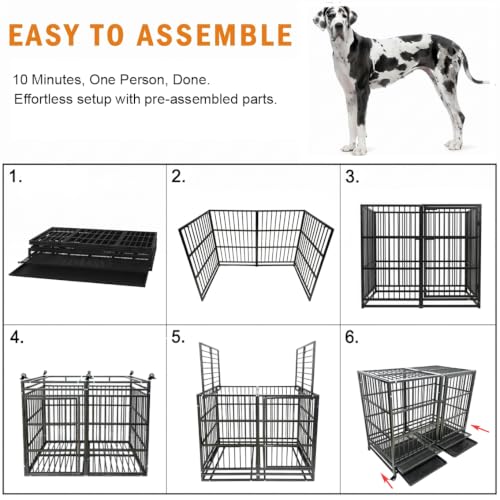 EASY TO ASSEMBLE

10 Minutes, One Person, Done.
Effortless setup with pre-assembled parts.

1.

2.

3.

4.

5.

6.