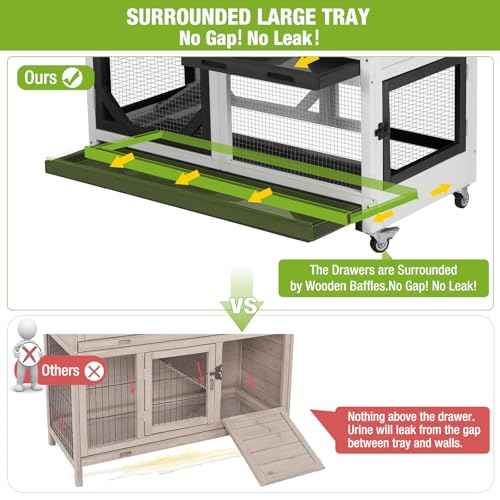 SURROUNDED LARGE TRAY
No Gap! No Leak!

Ours

The Drawers are Surrounded by Wooden Baffles.No Gap! No Leak!

VS

Others

Nothing above the drawer. Urine will leak from the gap between tray and walls.