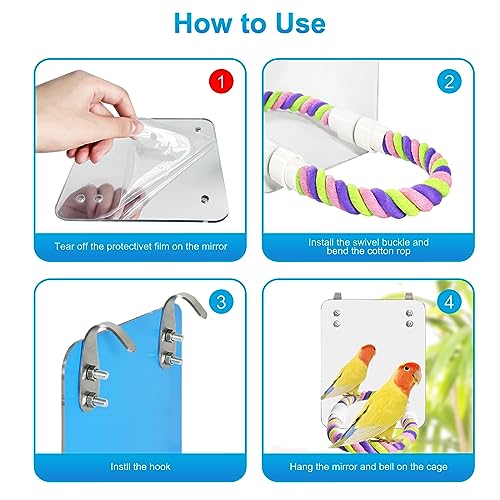 How to Use

1

Tear off the protectivet film on the mirror

2

Install the swivel buckle and bend the cotton rop

3

Instll the hook

4

Hang the mirror and bell on the cage