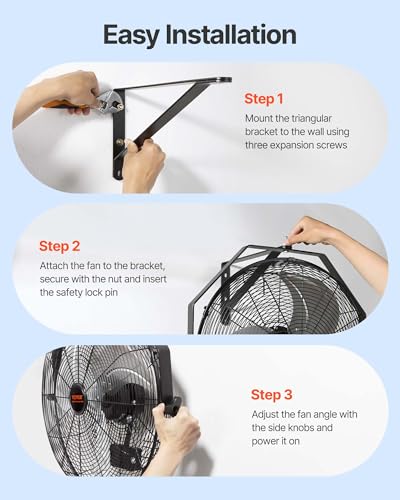 Easy Installation

Step 1

Mount the triangular bracket to the wall using three expansion screws

Step 2

Attach the fan to the bracket, secure with the nut and insert the safety lock pin

Step 3

Adjust the fan angle with the side knobs and power it on