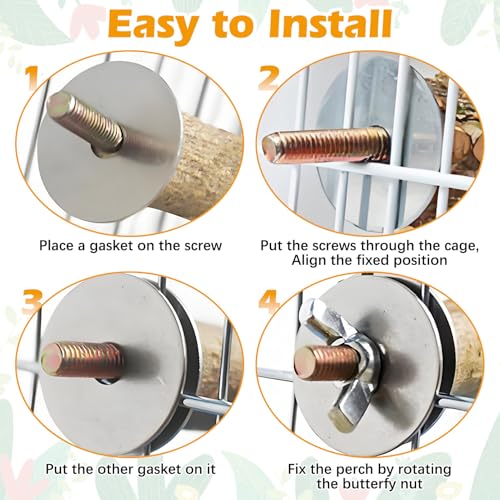 Easy to Install

1

Place a gasket on the screw

2

Put the screws through the cage,
Align the fixed position

3

Put the other gasket on it

4

Fix the perch by rotating
the butterfy nut