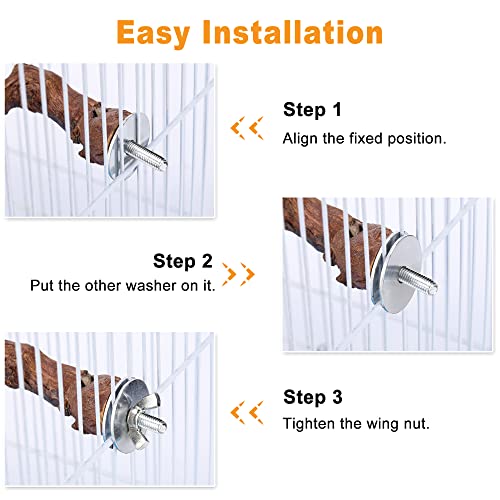 Easy Installation

Step 1

Align the fixed position.

Step 2

Put the other washer on it.

Step 3

Tighten the wing nut.