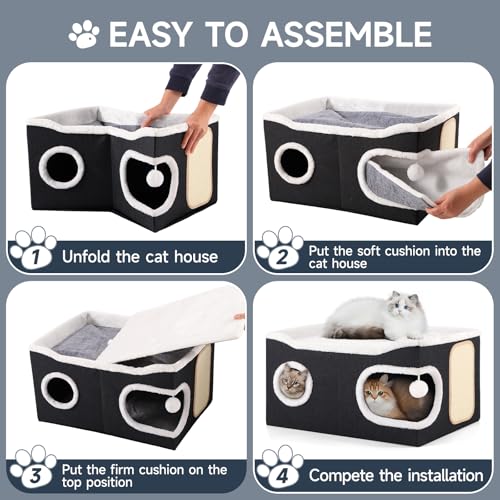 EASY TO ASSEMBLE

1 Unfold the cat house

2 Put the soft cushion into the cat house

3 Put the firm cushion on the top position

4 Compete the installation