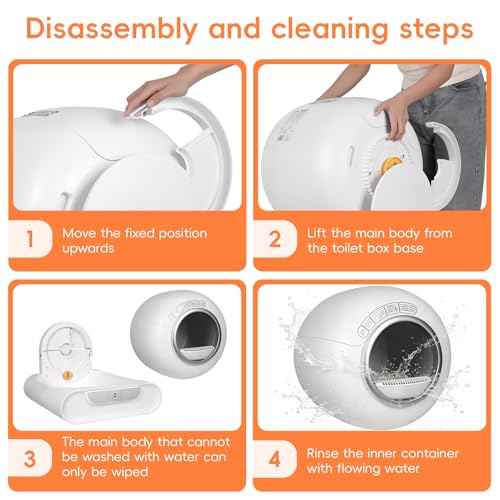 Disassembly and cleaning steps

1 Move the fixed position upwards

2 Lift the main body from the toilet box base

3 The main body that cannot be washed with water can only be wiped

4 Rinse the inner container with flowing water