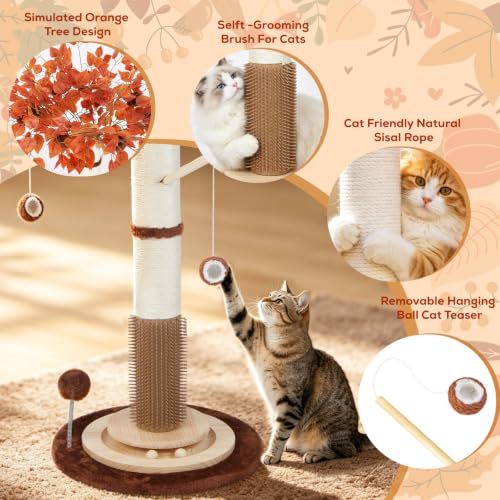 Simulated Orange
Tree Design

Selft -Grooming
Brush For Cats

Cat Friendly Natural
Sisal Rope

Removable Hanging
Ball Cat Teaser